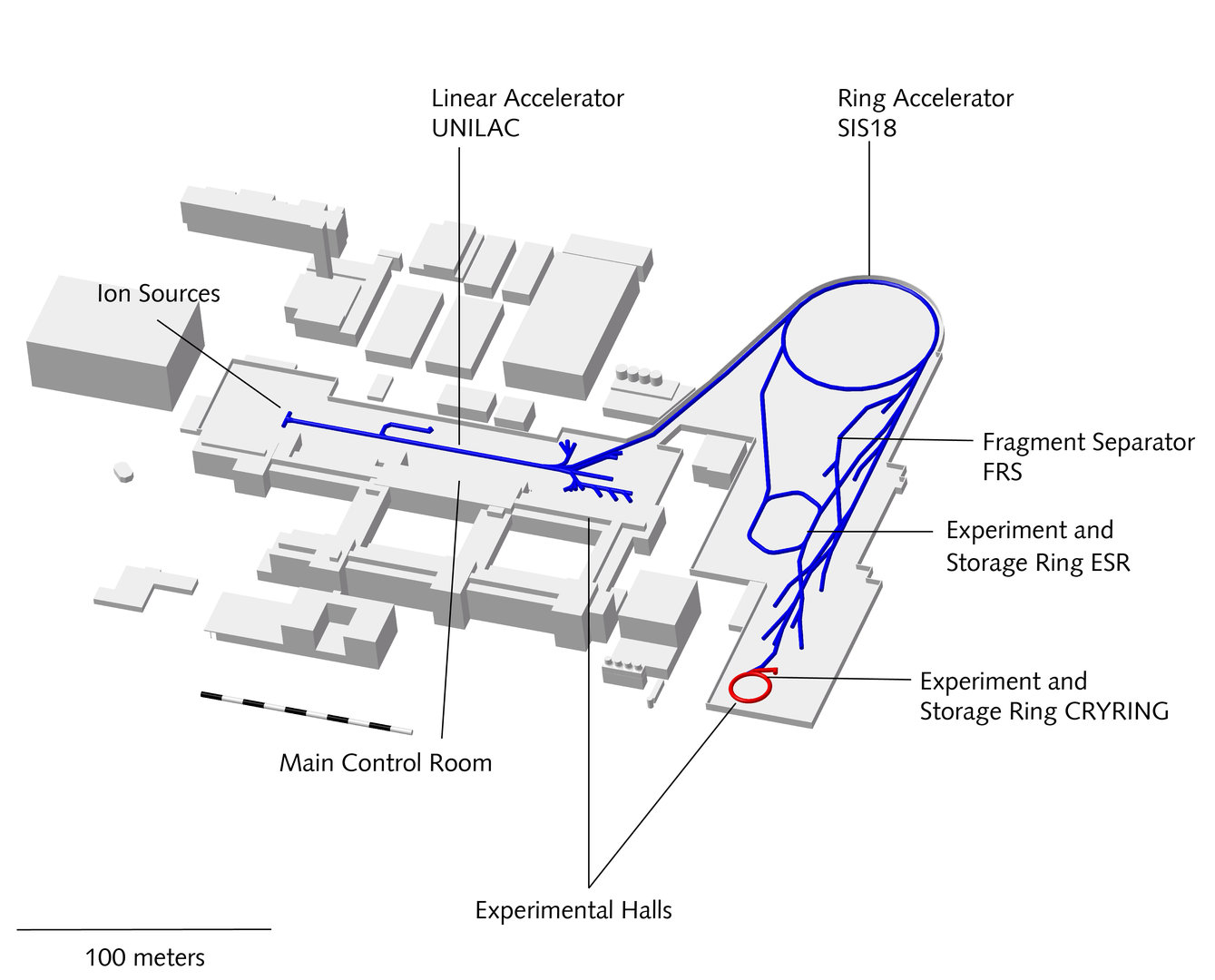 Linear Accelerator
UNILAC

Ring Accelerator
SIS18

Ion Sources

Fragment Separator
FRS

Experiment and
Storage Ring ESR

Experiment and
Storage Ring CRYRING

Main Control Room

Experimental Halls

100 meters